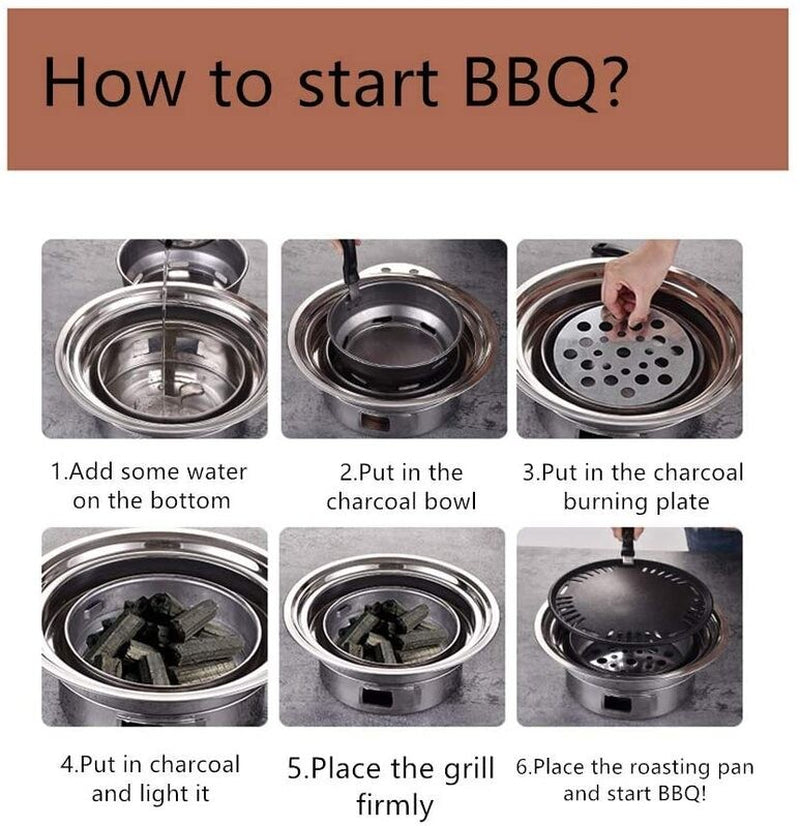 How to start BBQ?

1.Add some water on the bottom

2.Put in the charcoal bowl

3.Put in the charcoal burning plate

4.Put in charcoal and light it

5.Place the grill firmly

6.Place the roasting pan and start BBQ!