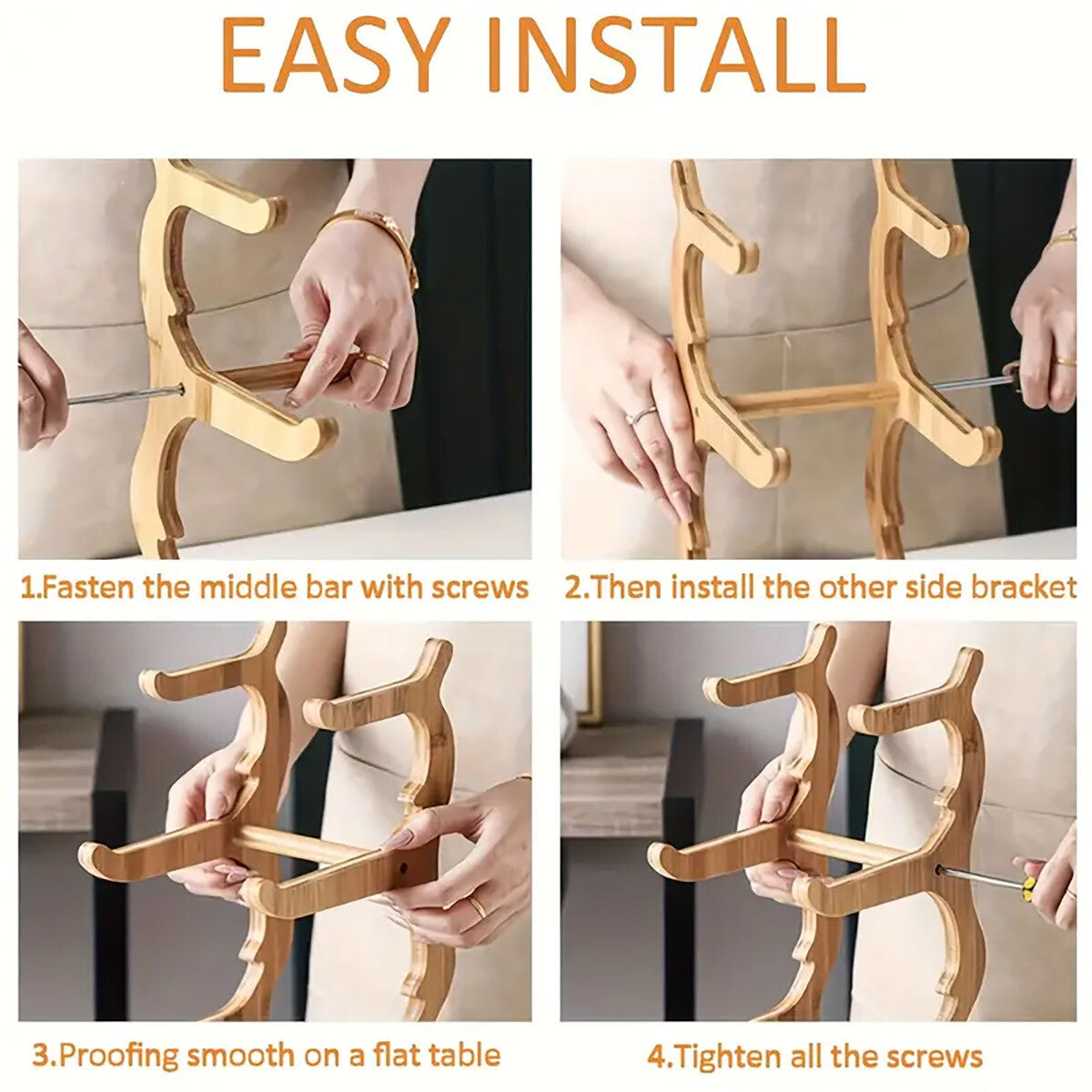 EASY INSTALL

1.Fasten the middle bar with screws

2.Then install the other side bracket

3.Proofing smooth on a flat table

4.Tighten all the screws