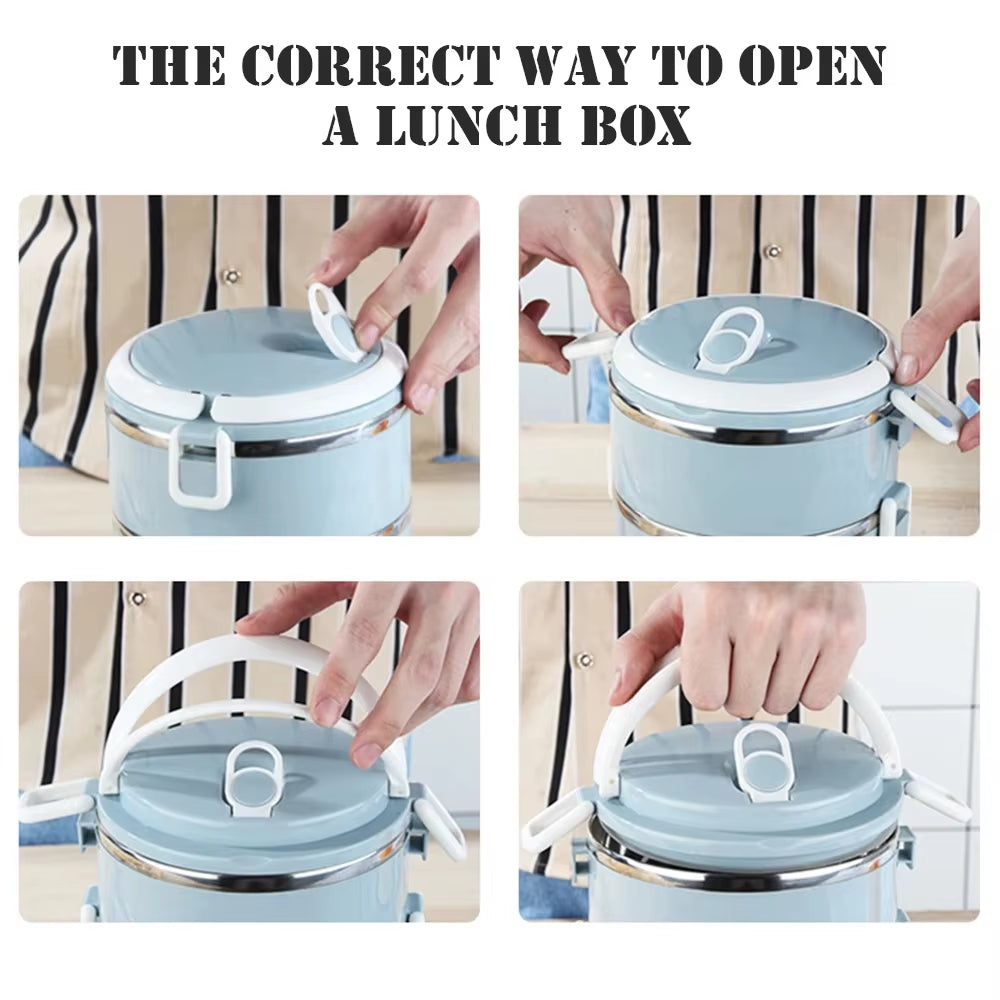 THE CORRECT WAY TO OPEN A LUNCH BOX